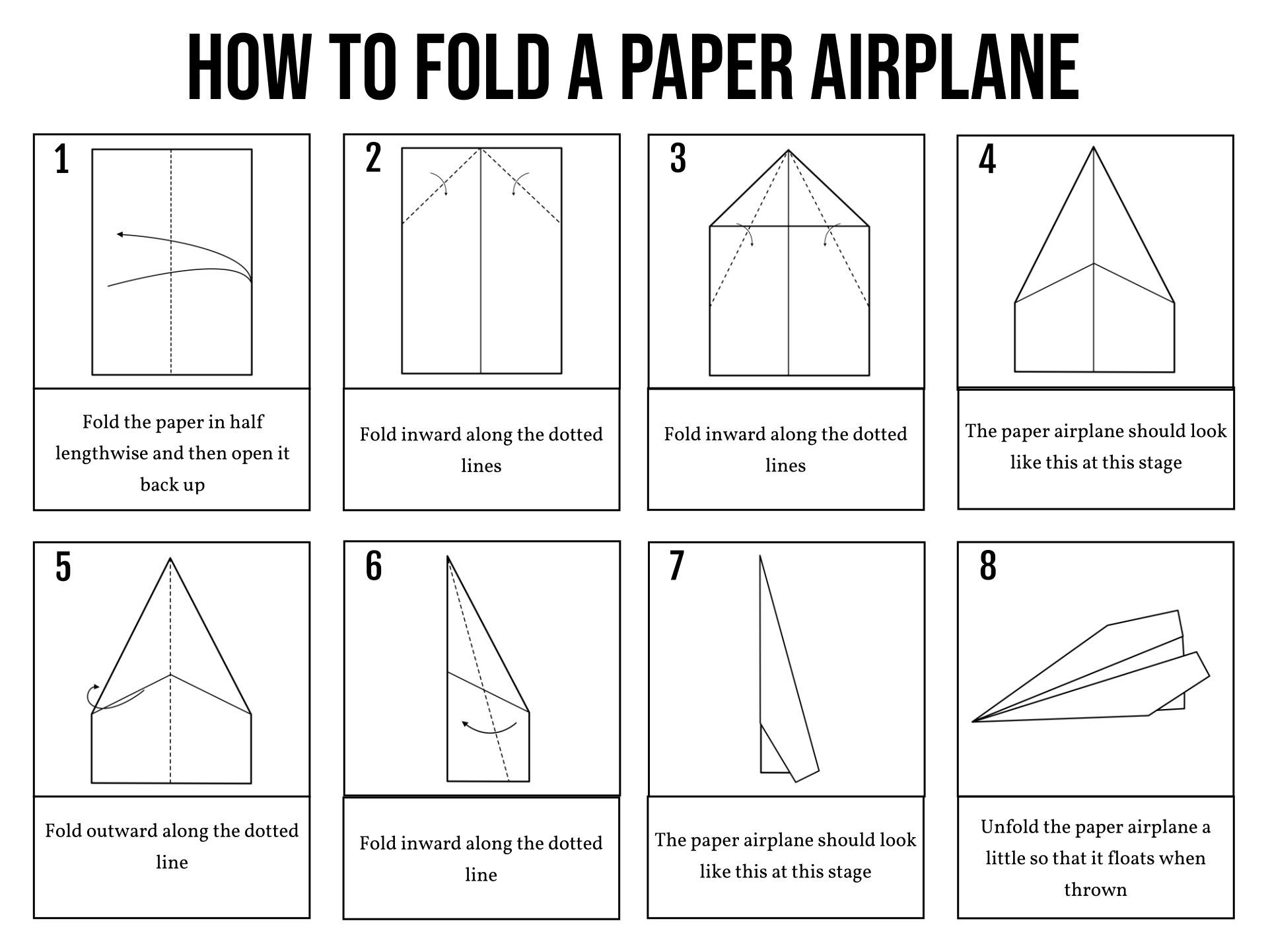 HOW TO FOLD A PAPER AIRPLANE

1

Fold the paper in half lengthwise and then open it back up

2

Fold inward along the dotted lines

3

Fold inward along the dotted lines

4

The paper airplane should look like this at this stage

5

Fold outward along the dotted line

6

Fold inward along the dotted line

7

The paper airplane should look like this at this stage

8

Unfold the paper airplane a little so that it floats when thrown